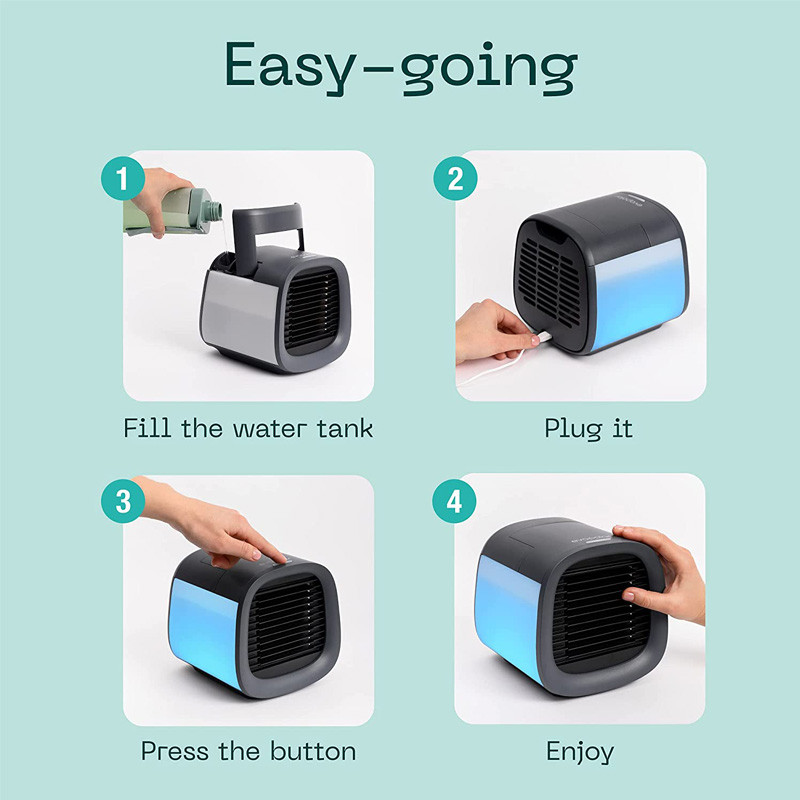 Easy-going

1

Fill the water tank

2

Plug it

3

Press the button

4

Enjoy