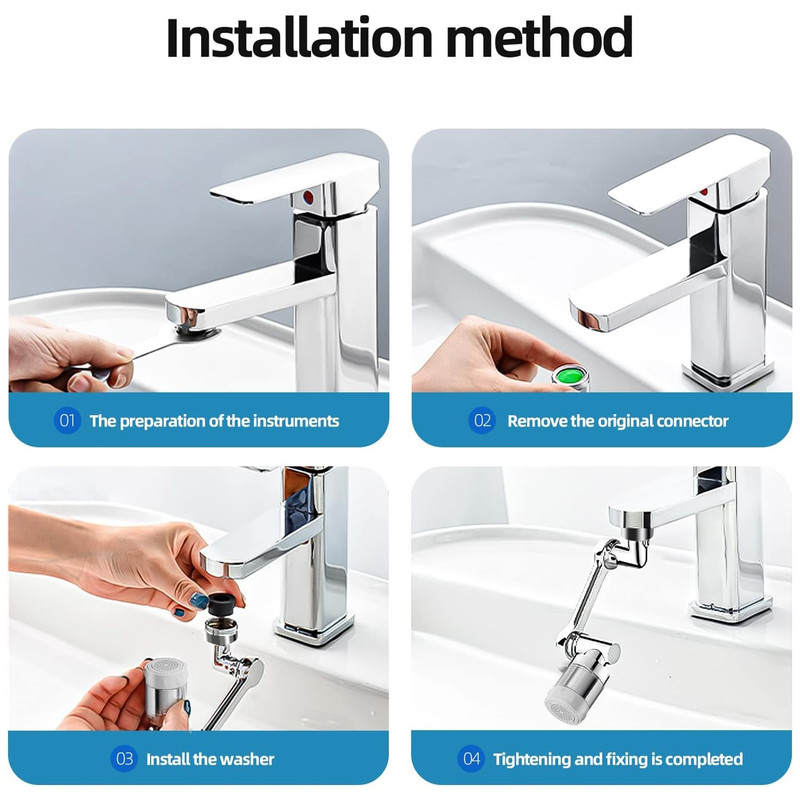 Installation method

01 The preparation of the instruments

02 Remove the original connector

03 Install the washer

04 Tightening and fixing is completed